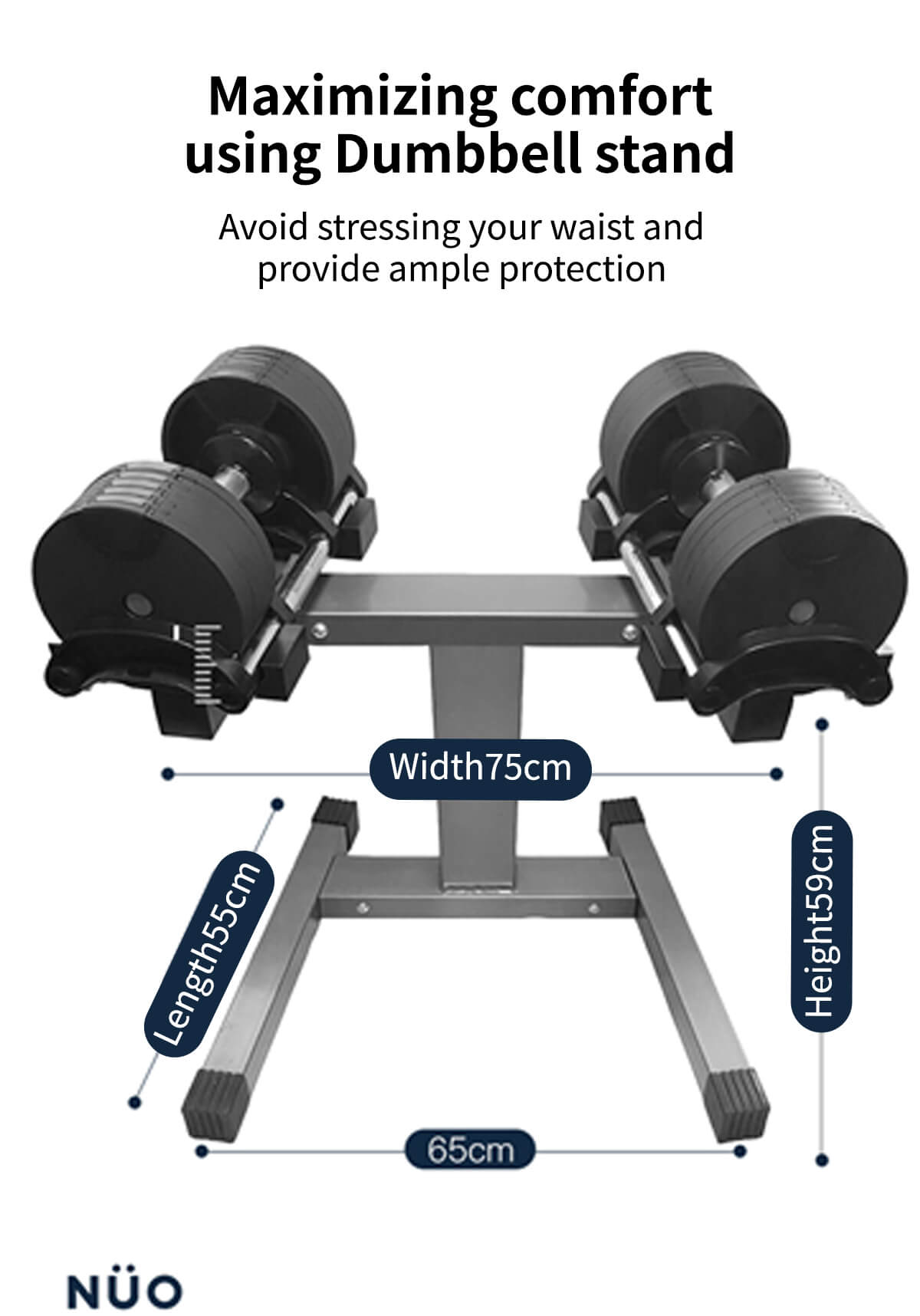 Maximizing comfort using Dumbbell stand

Avoid stressing your waist and provide ample protection

Width75cm

Length55cm

Height59cm

65cm

NÜO