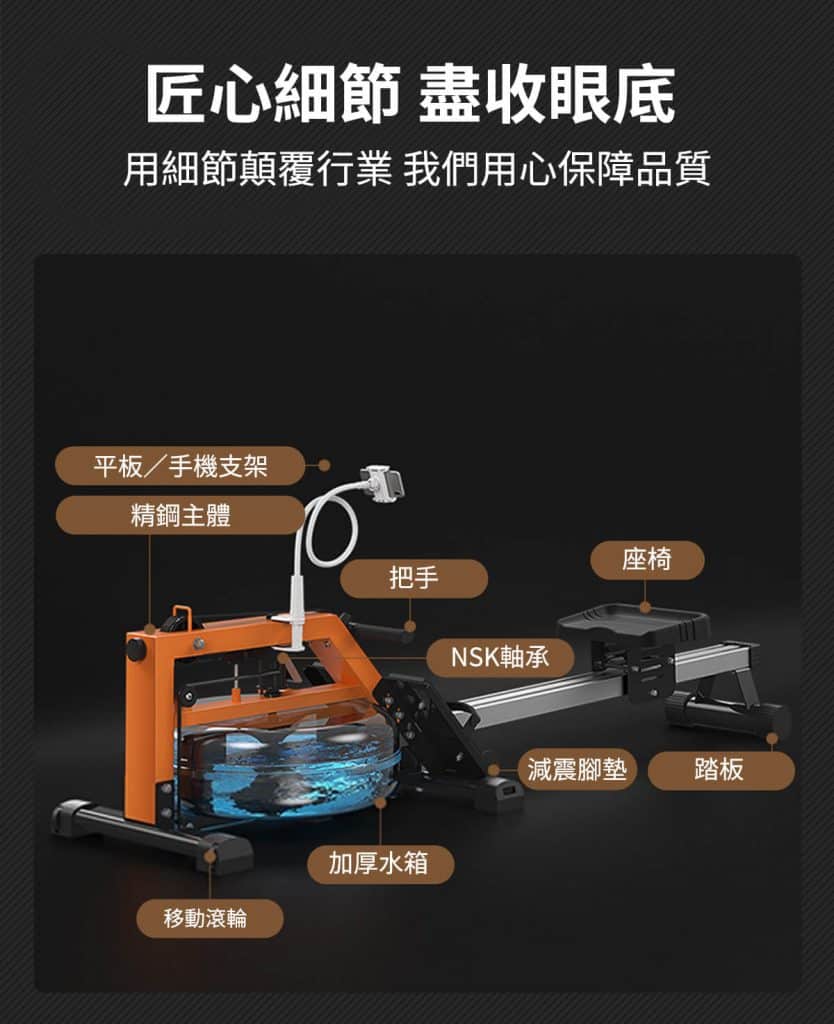 匠心細節 盡收眼底

用細節顛覆行業 我們用心保障品質

平板／手機支架

精鋼主體

把手

座椅

NSK軸承

減震腳墊

踏板

加厚水箱

移動滾輪